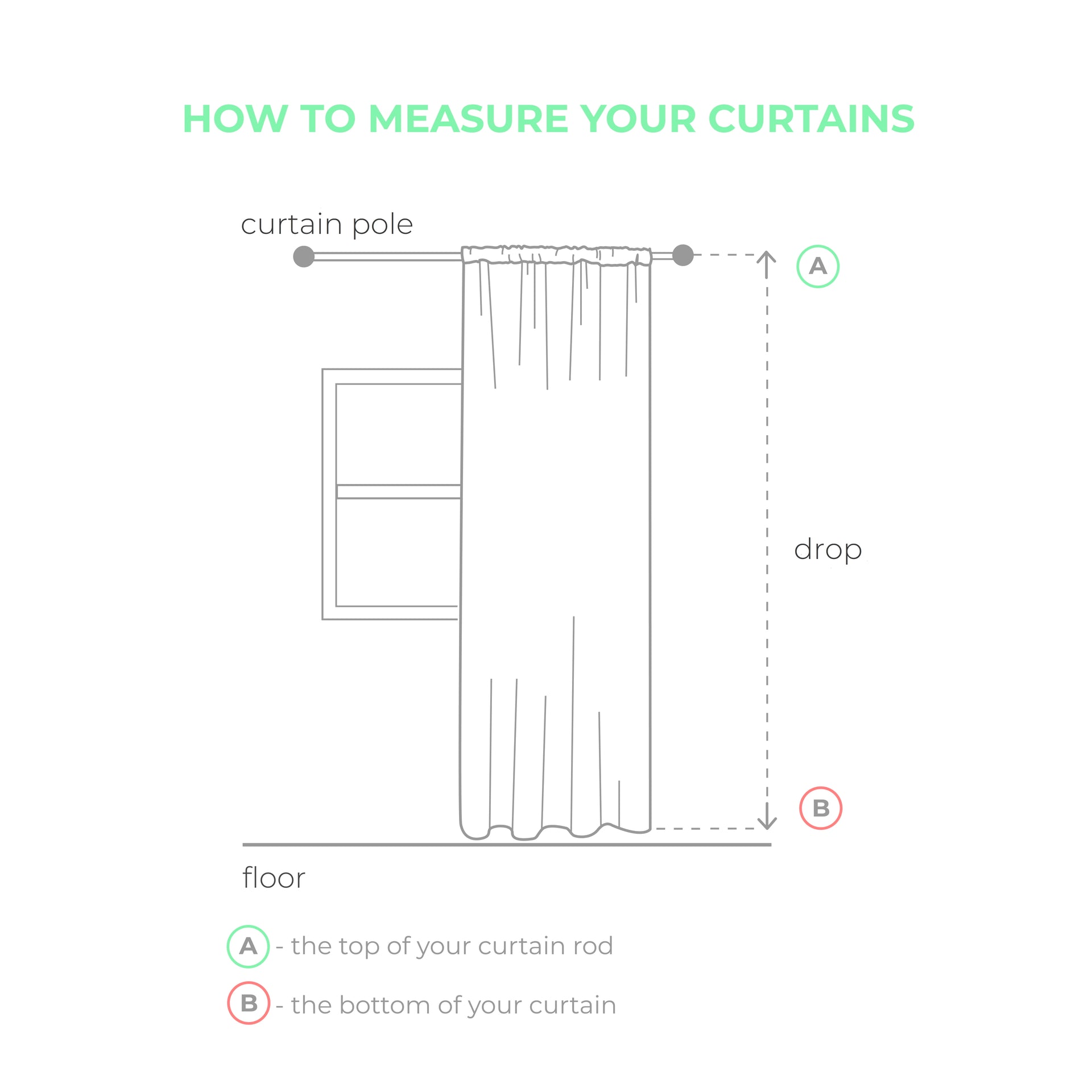 HOW TO MEASURE YOUR CURTAINS

curtain pole

A

drop

B

floor

A - the top of your curtain rod

B - the bottom of your curtain