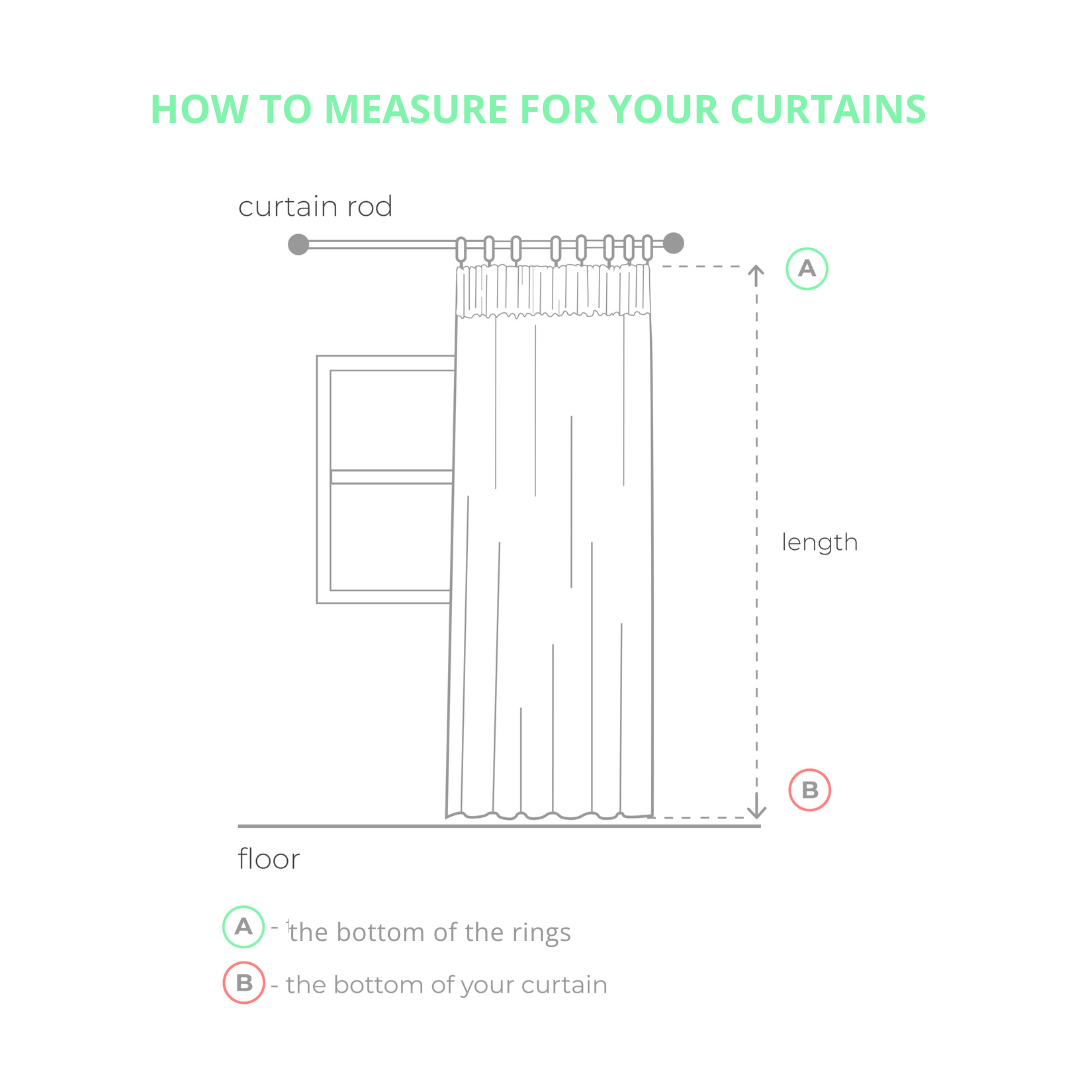 HOW TO MEASURE FOR YOUR CURTAINS

curtain rod

A

length

B

floor

A - the bottom of the rings

B - the bottom of your curtain