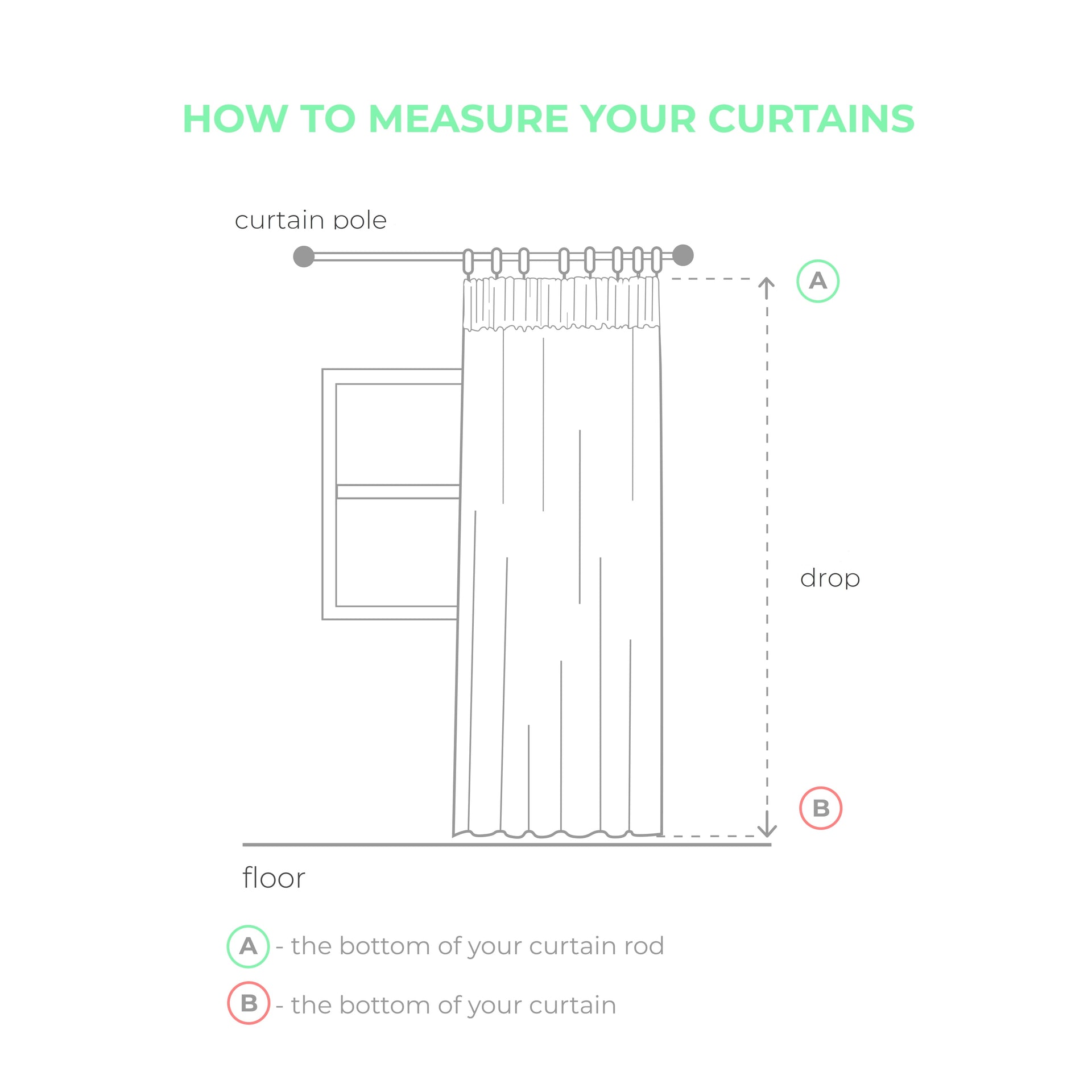 HOW TO MEASURE YOUR CURTAINS

curtain pole

A

drop

B

floor

A - the bottom of your curtain rod

B - the bottom of your curtain